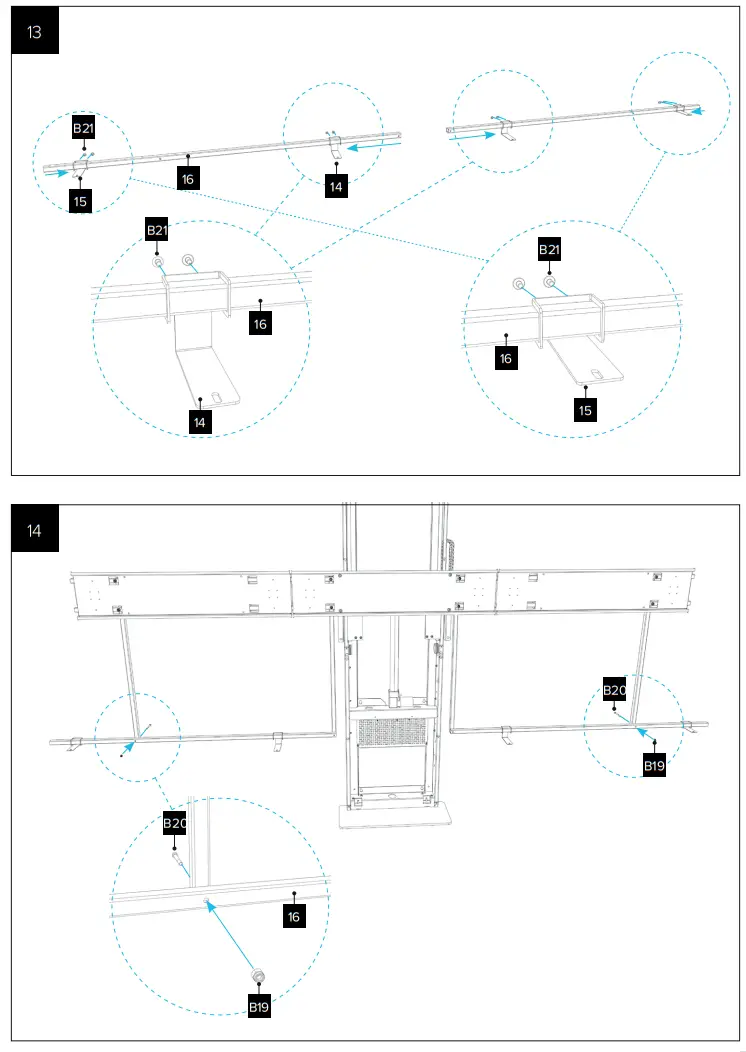 13

B21

15

16

14

B21

16

14

B21

16

15

14

B20

B19

B20

16

B19