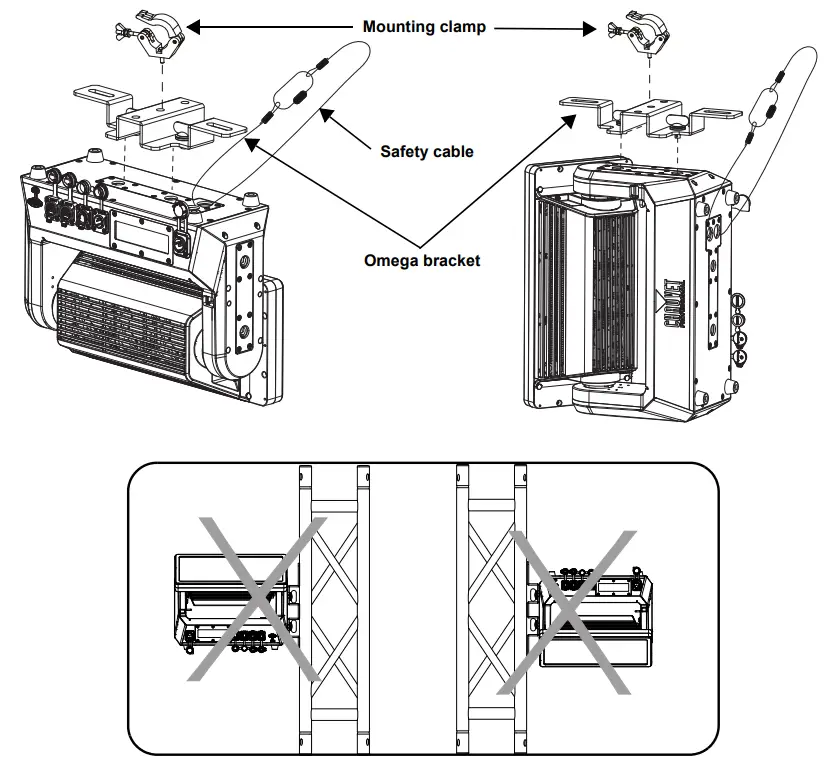 Mounting clamp

Safety cable

Omega bracket

CHAUVET