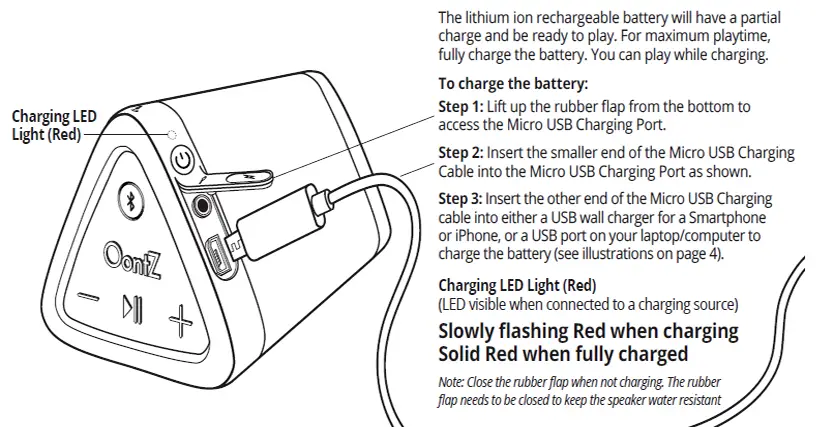 Charging LED Light (Red)

OontZ

The lithium ion rechargeable battery will have a partial charge and be ready to play. For maximum playtime, fully charge the battery. You can play while charging.

To charge the battery:

Step 1: Lift up the rubber flap from the bottom to access the Micro USB Charging Port.

Step 2: Insert the smaller end of the Micro USB Charging Cable into the Micro USB Charging Port as shown.

Step 3: Insert the other end of the Micro USB Charging cable into either a USB wall charger for a Smartphone or iPhone, or a USB port on your laptop/computer to charge the battery (see illustrations on page 4).

Charging LED Light (Red)
(LED visible when connected to a charging source)

Slowly flashing Red when charging
Solid Red when fully charged

Note: Close the rubber flap when not charging. The rubber flap needs to be closed to keep the speaker water resistant