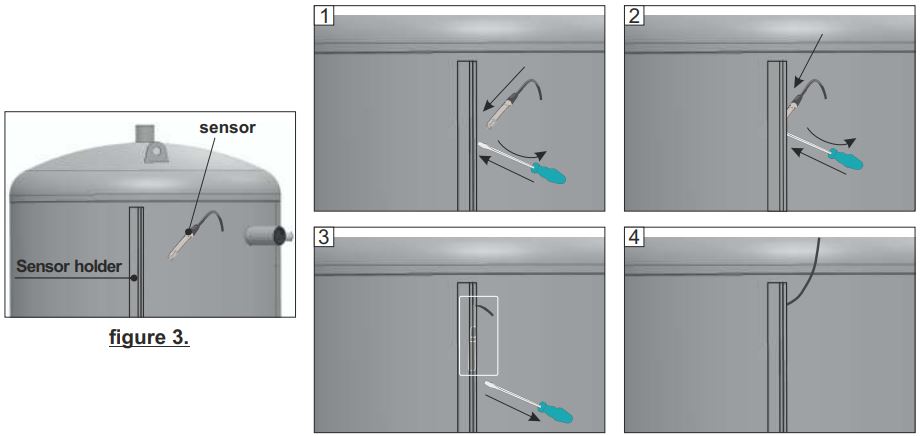 sensor

Sensor holder

figure 3.

1

2

3

4