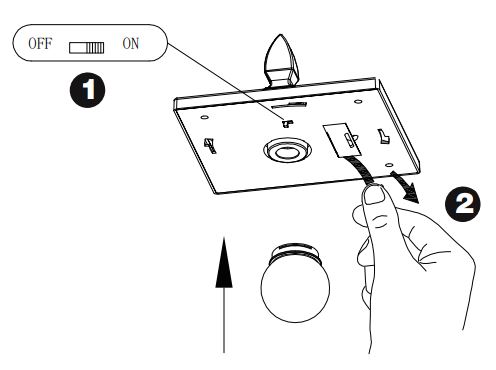 OFF ON

1

2