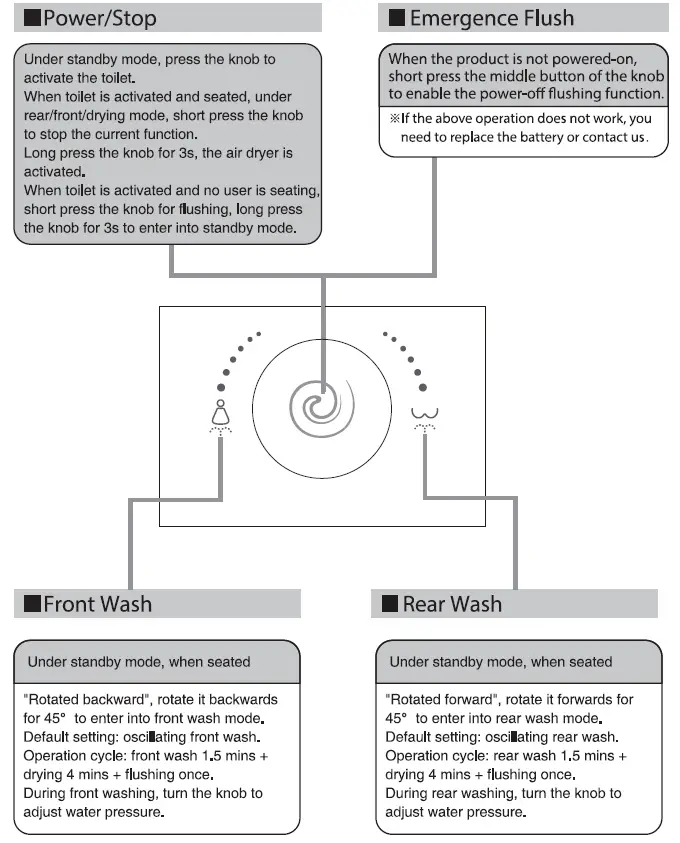 ■Power/Stop

Under standby mode, press the knob to activate the toilet.
When toilet is activated and seated, under rear/front/drying mode, short press the knob to stop the current function.
Long press the knob for 3s, the air dryer is activated.
When toilet is activated and no user is seating, short press the knob for flushing, long press the knob for 3s to enter into standby mode.

■Emergence Flush

When the product is not powered-on, short press the middle button of the knob to enable the power-off flushing function.

※If the above operation does not work, you need to replace the battery or contact us.

■Front Wash

Under standby mode, when seated

"Rotated backward", rotate it backwards for 45° to enter into front wash mode.
Default setting: oscillating front wash.
Operation cycle: front wash 1.5 mins + drying 4 mins + flushing once.
During front washing, turn the knob to adjust water pressure.

■Rear Wash

Under standby mode, when seated

"Rotated forward", rotate it forwards for 45° to enter into rear wash mode.
Default setting: oscillating rear wash.
Operation cycle: rear wash 1.5 mins + drying 4 mins + flushing once.
During rear washing, turn the knob to adjust water pressure.