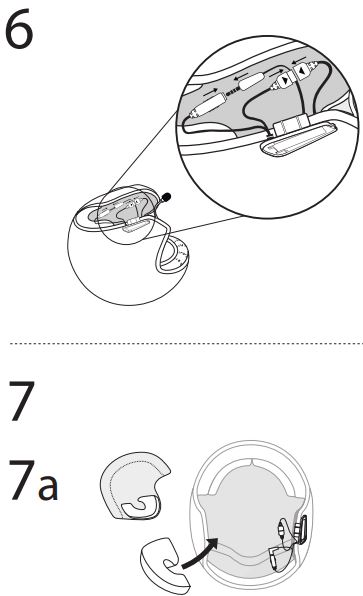 6

7

7a