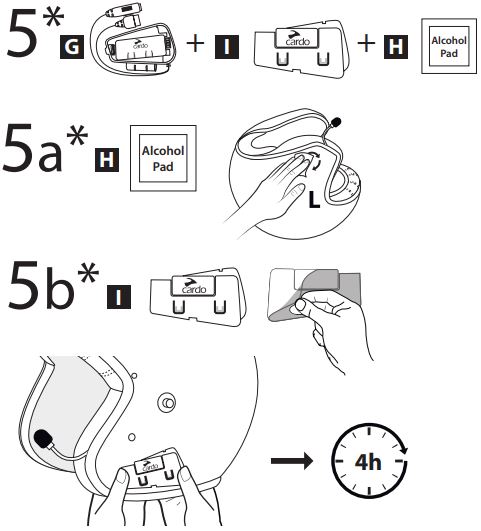 5*
G
cardo
+
I
cardo
+
H
Alcohol Pad

5a*
H
Alcohol Pad
L

5b*
I
cardo

cardo

4h