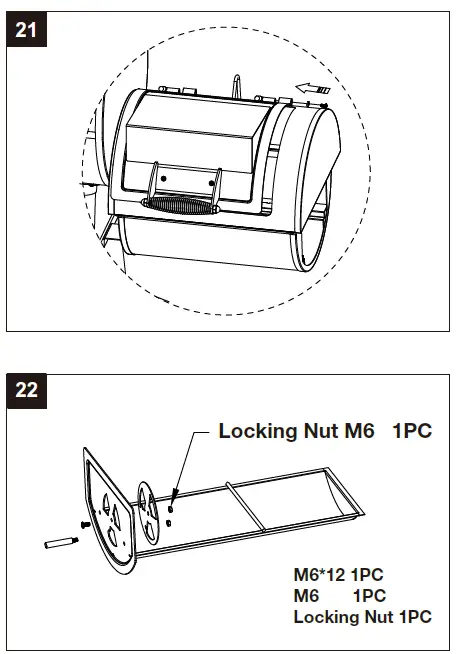 21

22

Locking Nut M6 1PC

M6*12 1PC
M6 1PC
Locking Nut 1PC