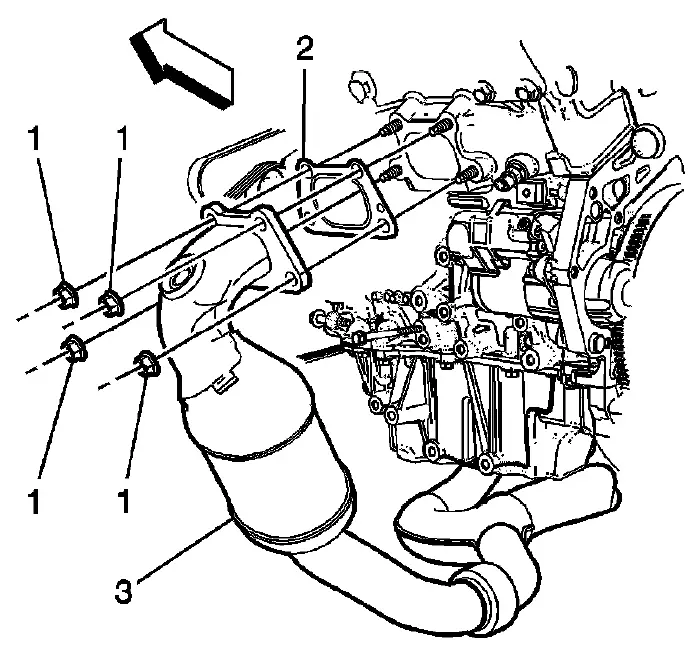 2

1

1

1

1

3