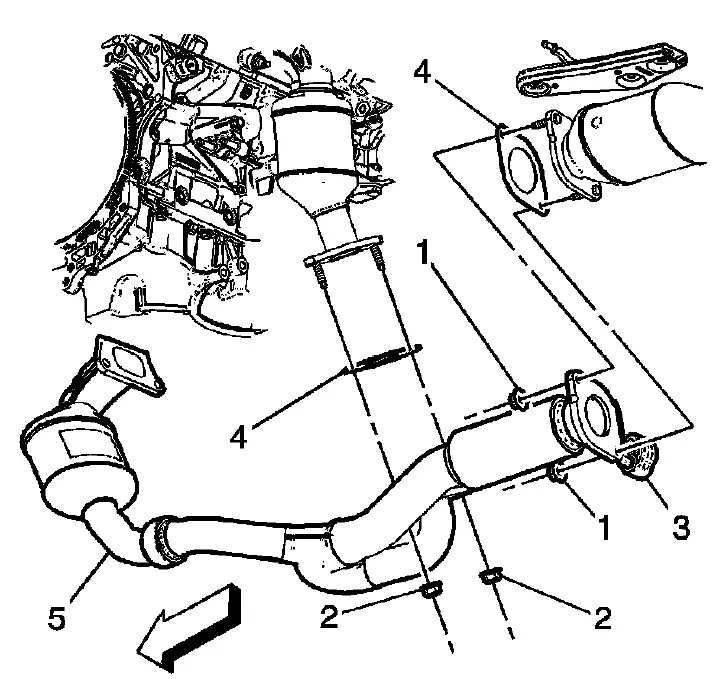 4
1
4
1
3
5
2
2