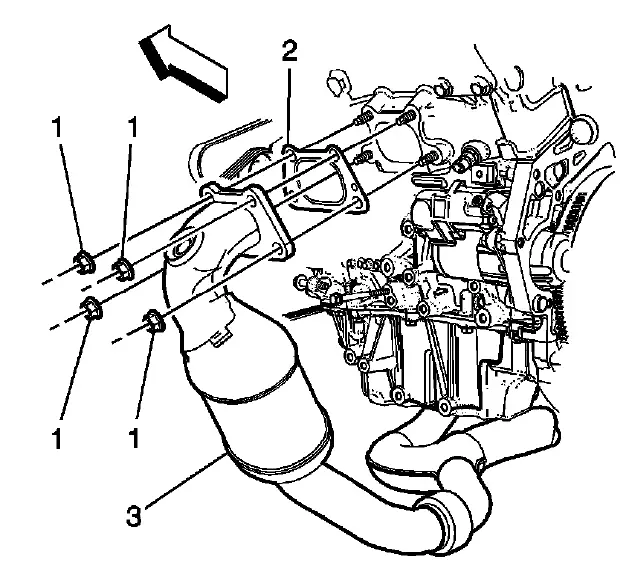 2
1
1
1
1
3