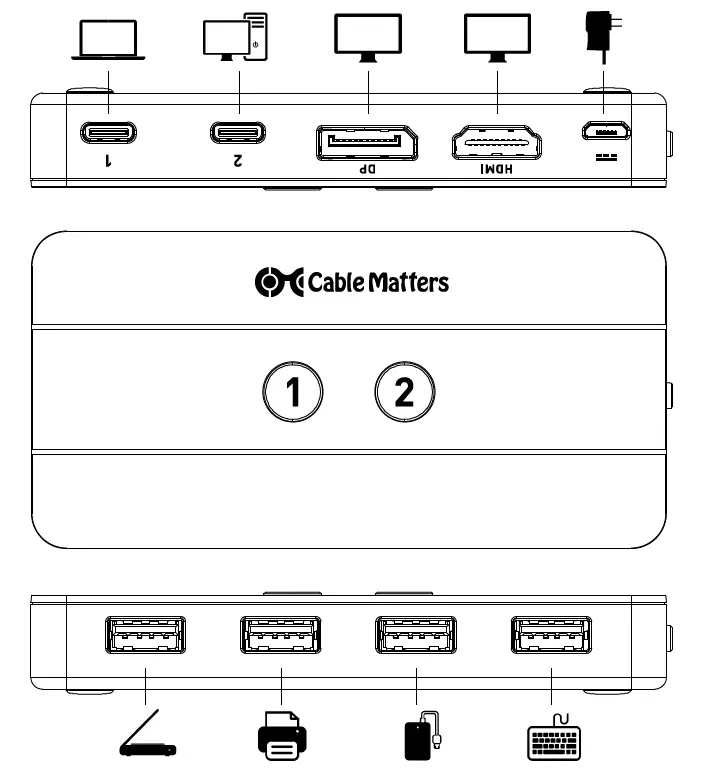 1
2
DP
HDMI
Cable Matters
1
2