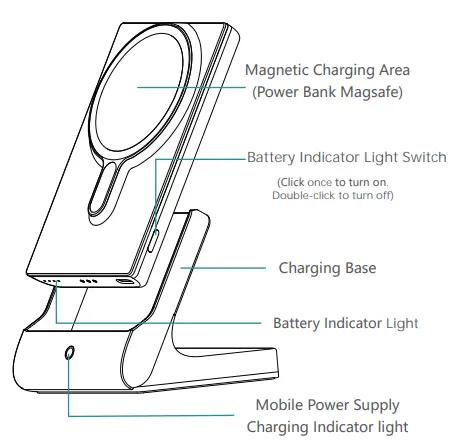 Magnetic Charging Area
(Power Bank Magsafe)

Battery Indicator Light Switch
(Click once to turn on.
Double-click to turn off)

Charging Base

Battery Indicator Light

Mobile Power Supply
Charging Indicator light