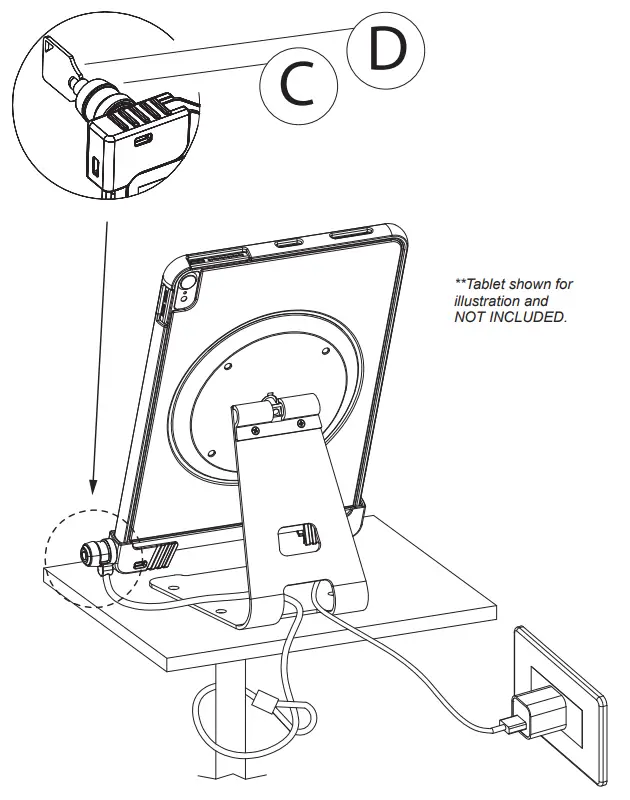 D

C

**Tablet shown for illustration and NOT INCLUDED.