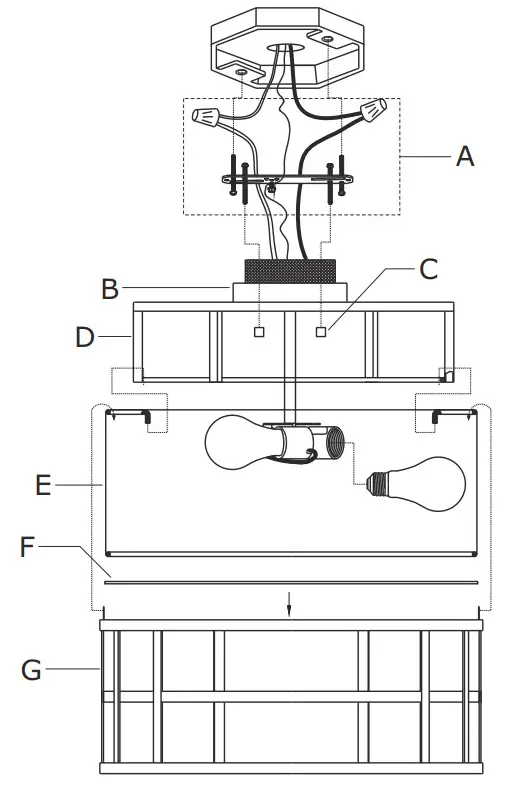 A
B
C
D
E
F
G