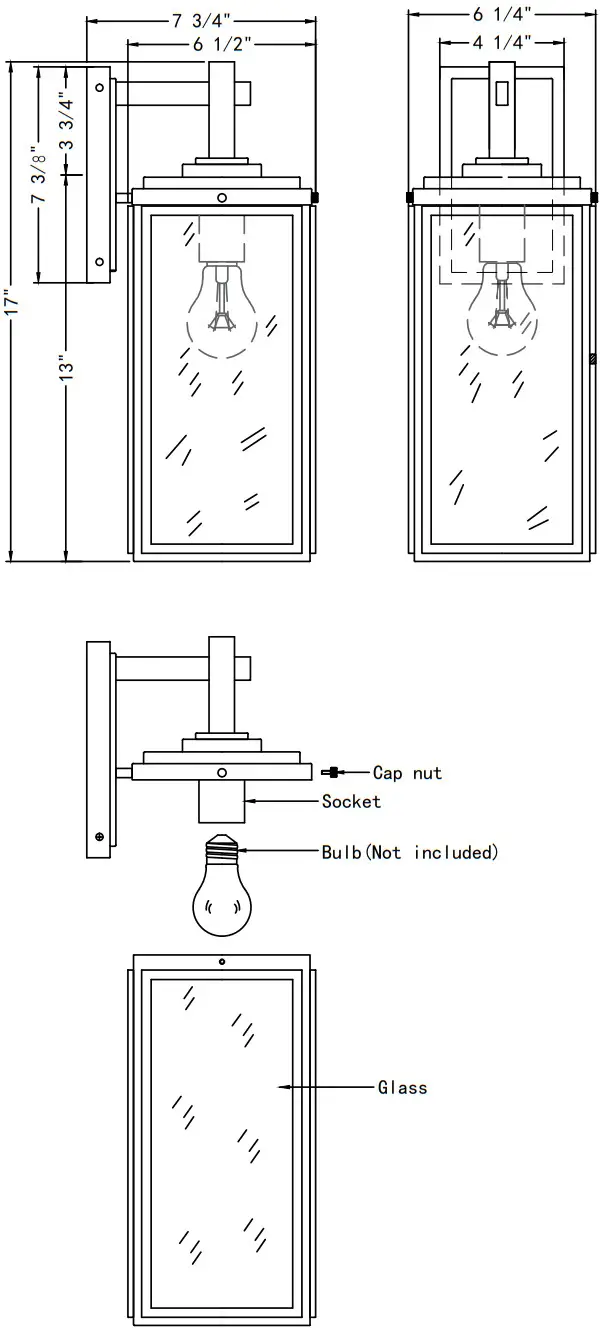 7 3/4"
6 1/2"
17"
7 3/8"
3 3/4"
13"
6 1/4"
4 1/4"
Cap nut
Socket
Bulb(Not included)
Glass