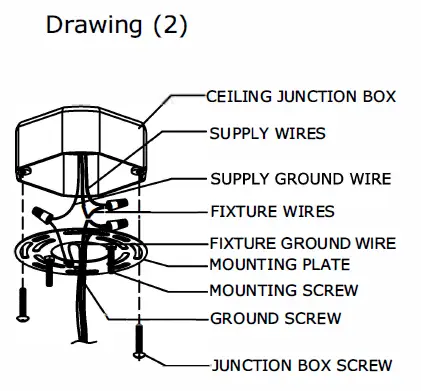 Drawing (2)

CEILING JUNCTION BOX
SUPPLY WIRES
SUPPLY GROUND WIRE
FIXTURE WIRES
FIXTURE GROUND WIRE
MOUNTING PLATE
MOUNTING SCREW
GROUND SCREW
JUNCTION BOX SCREW