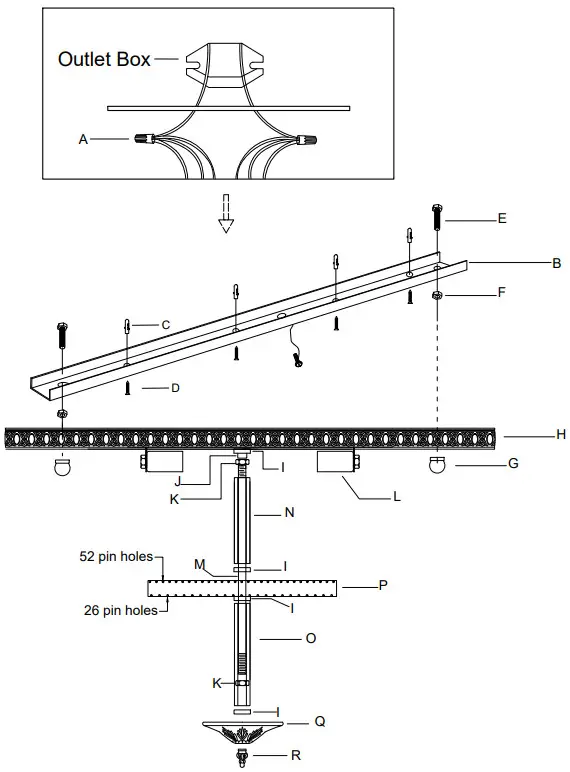 Outlet Box
A
E
B
F
C
D
H
G
I
J
K
L
N
52 pin holes
M
I
P
26 pin holes
I
O
K
I
Q
R