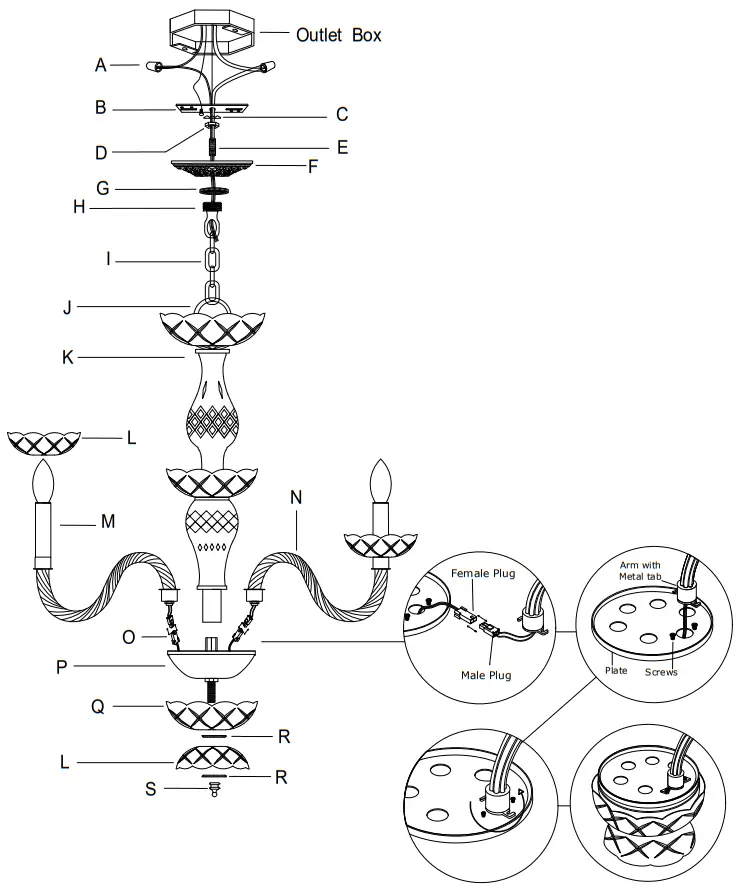 Outlet Box
A
B
C
D
E
F
G
H
I
J
K
L
M
N
O
P
Q
R
L
R
S
Female Plug
Male Plug
Arm with Metal tab
Plate
Screws