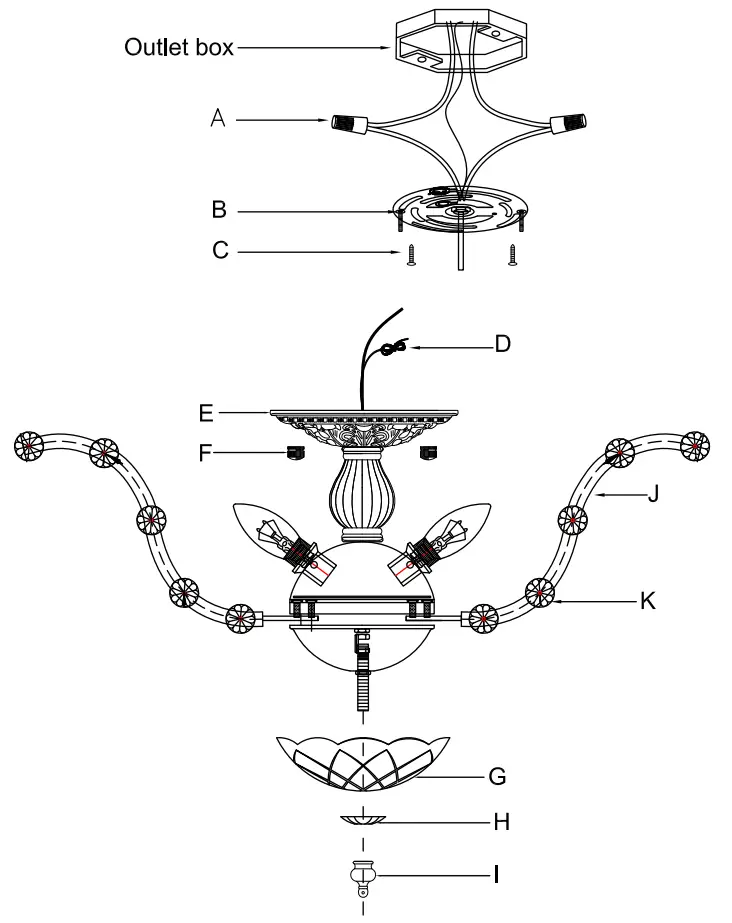 Outlet box
A
B
C
D
E
F
J
K
G
H
I