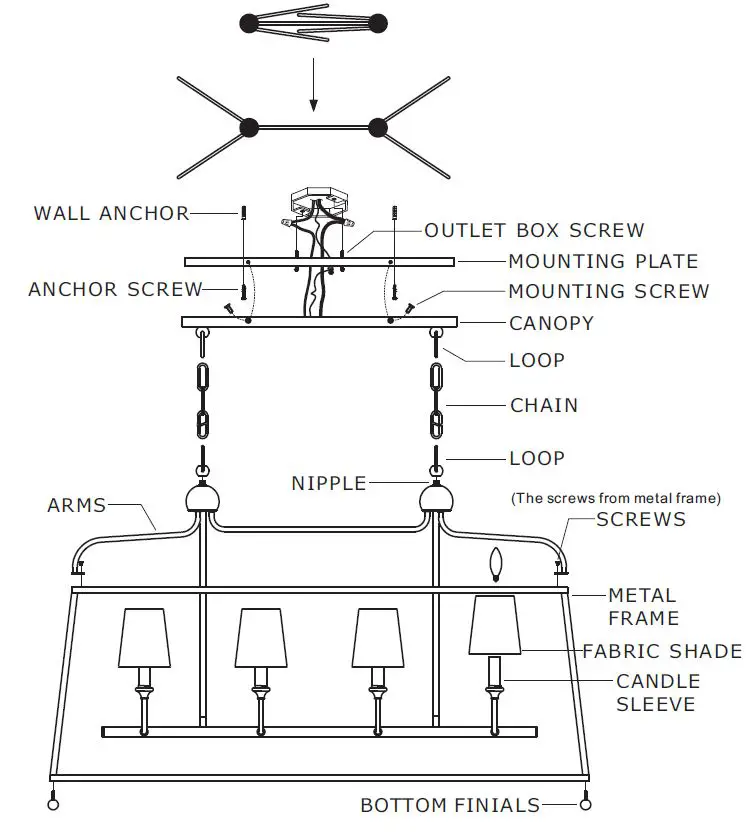 WALL ANCHOR
OUTLET BOX SCREW
MOUNTING PLATE
ANCHOR SCREW
MOUNTING SCREW
CANOPY
LOOP
CHAIN
LOOP
NIPPLE
ARMS
(The screws from metal frame)
SCREWS
METAL FRAME
FABRIC SHADE
CANDLE SLEEVE
BOTTOM FINIALS