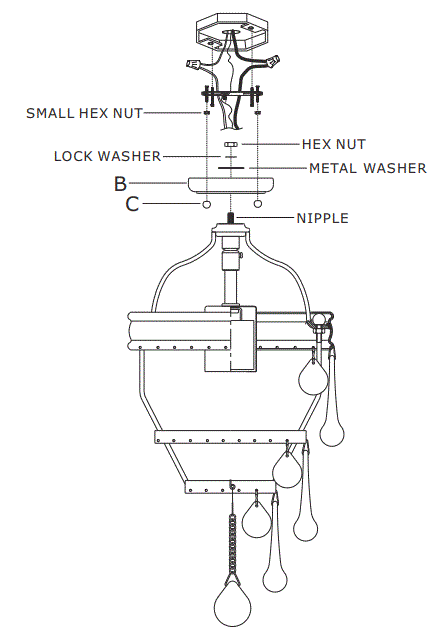 SMALL HEX NUT
HEX NUT
LOCK WASHER
METAL WASHER
B
C
NIPPLE