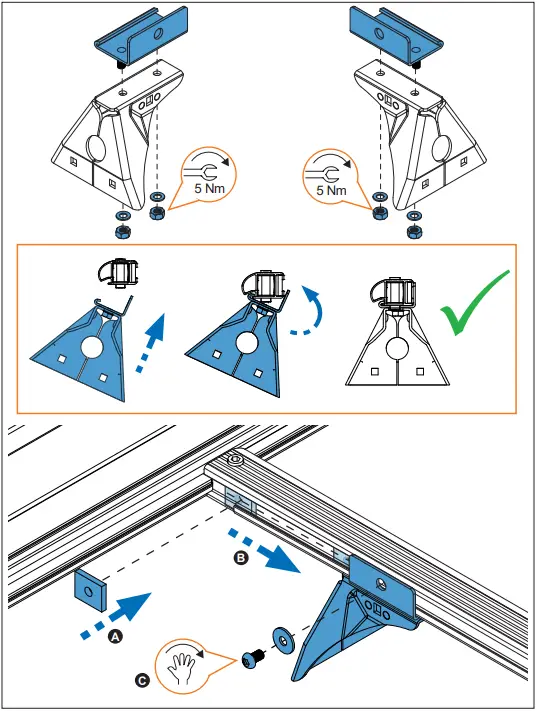 5 Nm

5 Nm

B

A

C