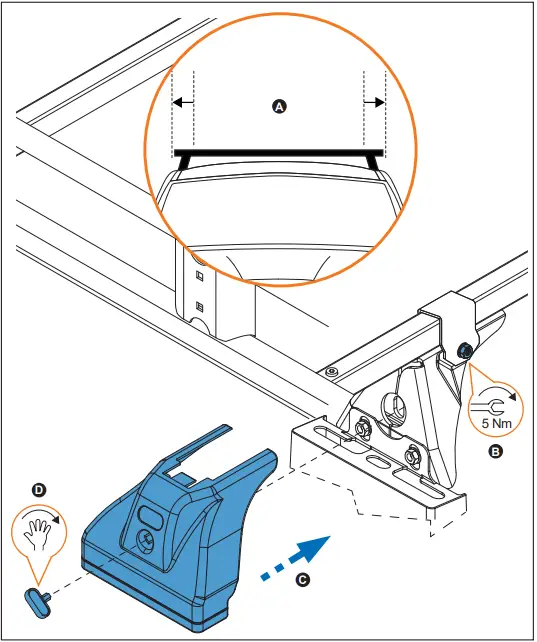 A

5 Nm

B

D

C