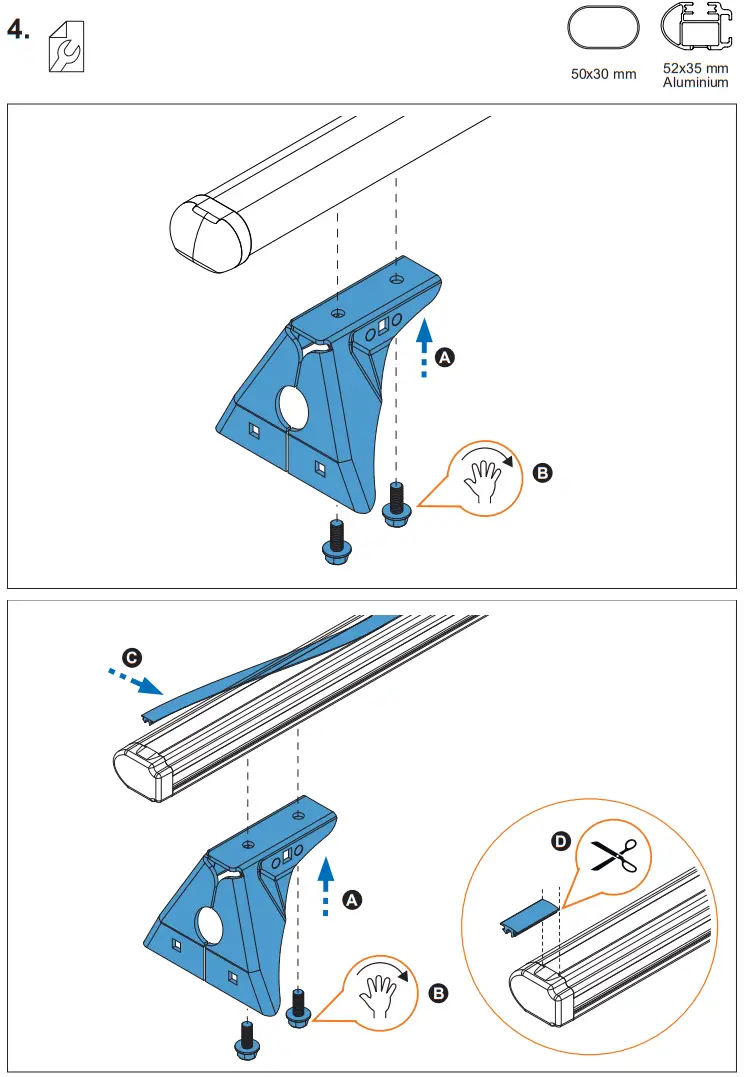 4.

50x30 mm

52x35 mm
Aluminium

A

B

C

A

B

D