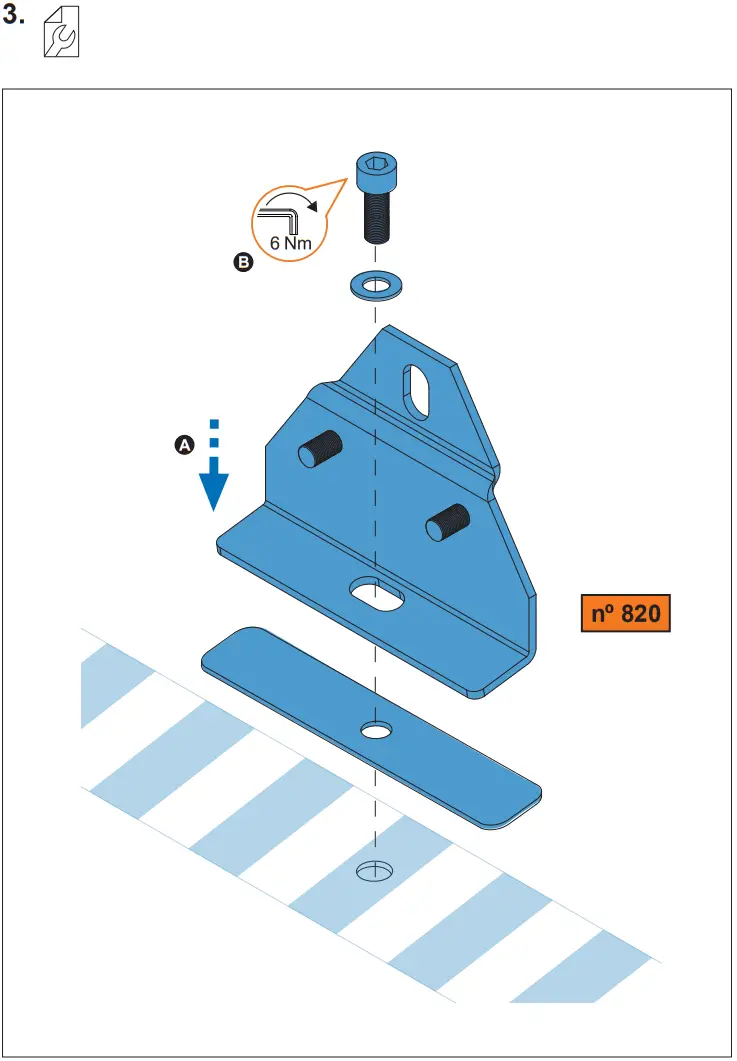 3.

6 Nm

B

A

nº 820