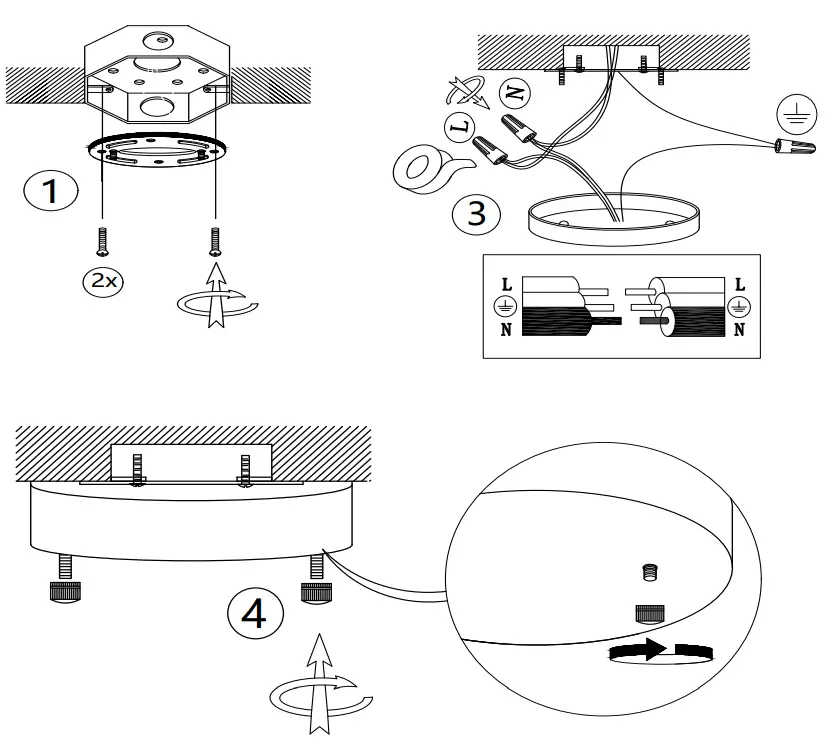 1

2x

N

L

3

L
N

L
N

4