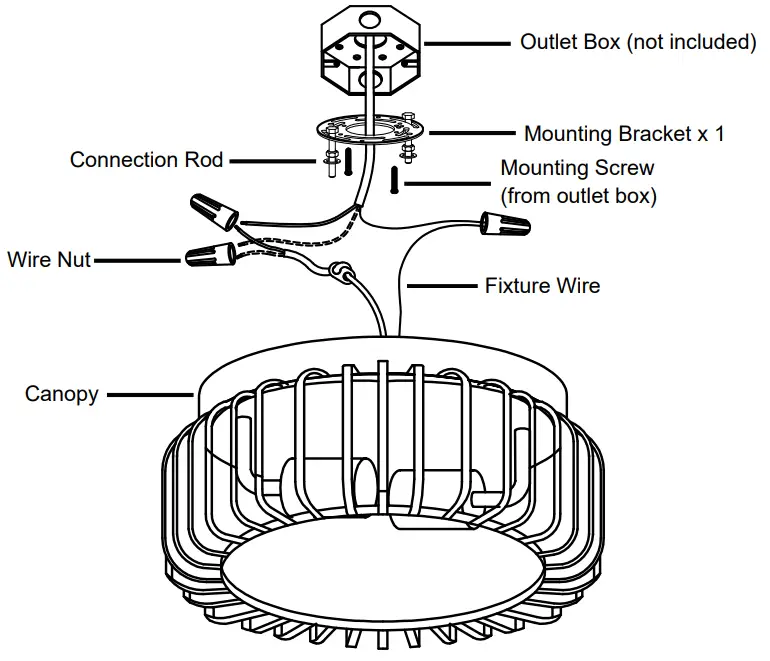 Outlet Box (not included)

Mounting Bracket x 1

Connection Rod

Mounting Screw (from outlet box)

Wire Nut

Fixture Wire

Canopy