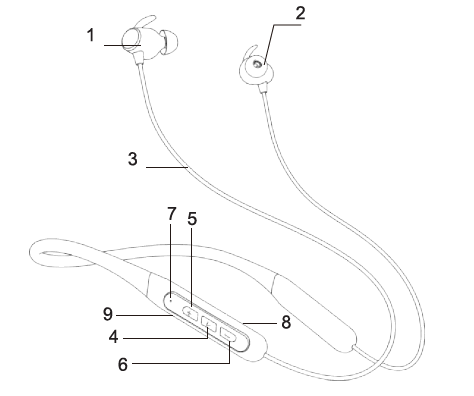 1
2
3
7
5
9
8
4
6