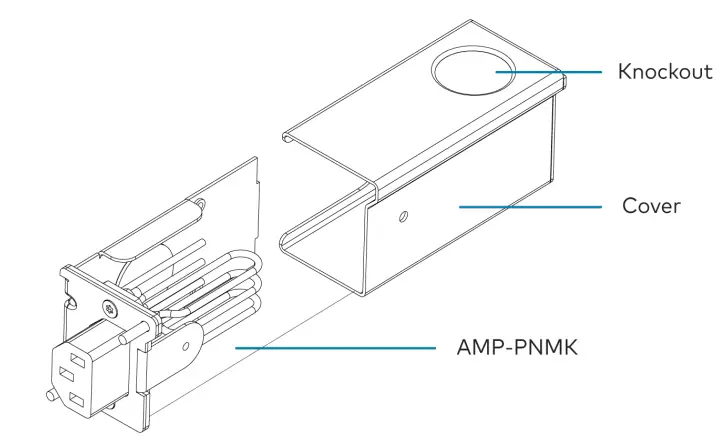 Knockout

Cover

AMP-PNMK