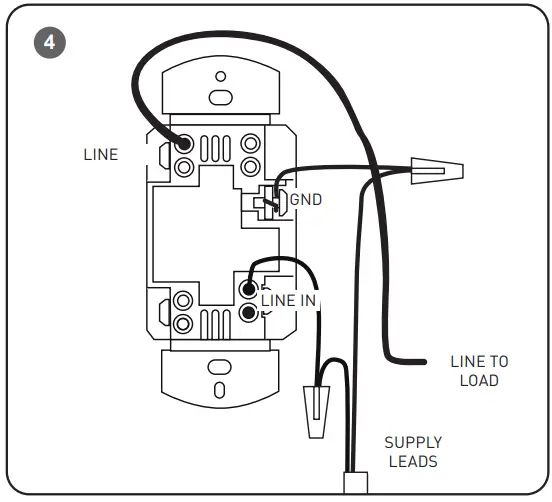 4

LINE

GND

LINE IN

LINE TO LOAD

SUPPLY LEADS