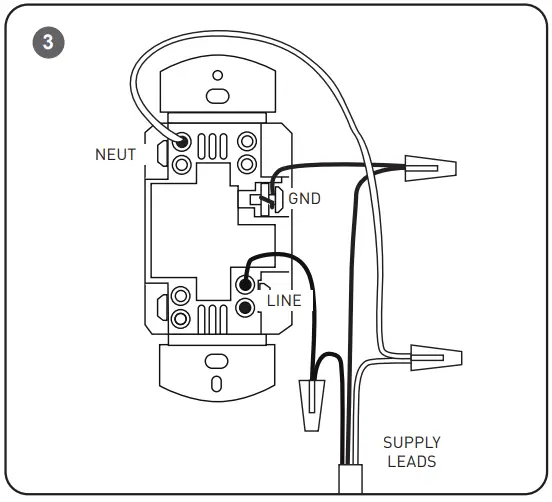 3

NEUT

GND

LINE

SUPPLY LEADS