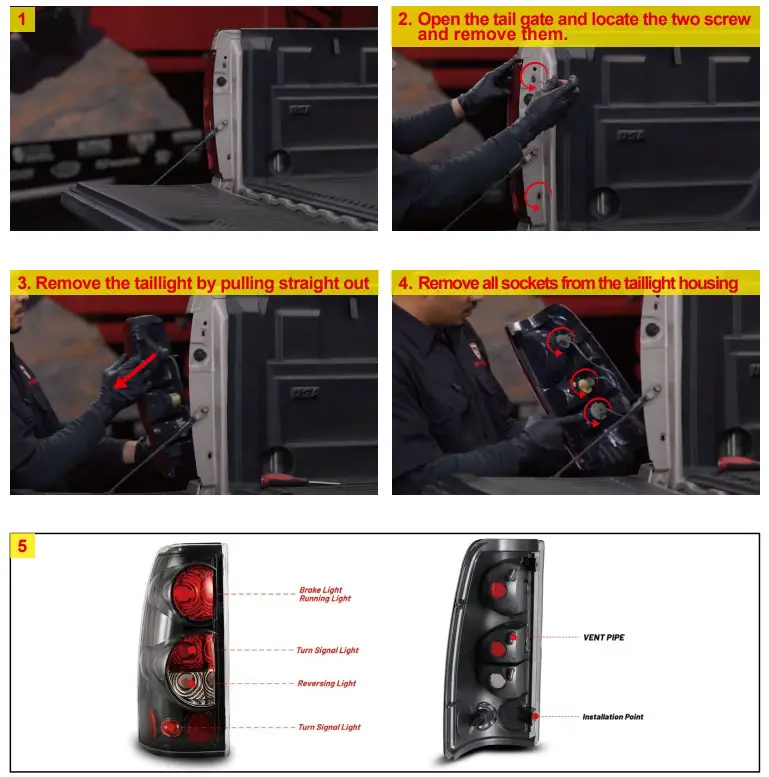 1

2. Open the tail gate and locate the two screw and remove them.

3. Remove the taillight by pulling straight out

4. Remove all sockets from the taillight housing

5

Brake Light
Running Light

Turn Signal Light

Reversing Light

Turn Signal Light

VENT PIPE

Installation Point