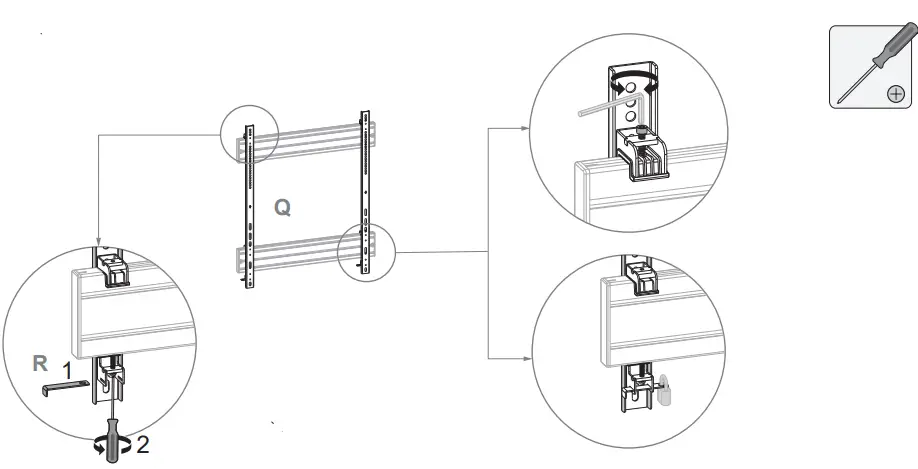 Q

R
1
2