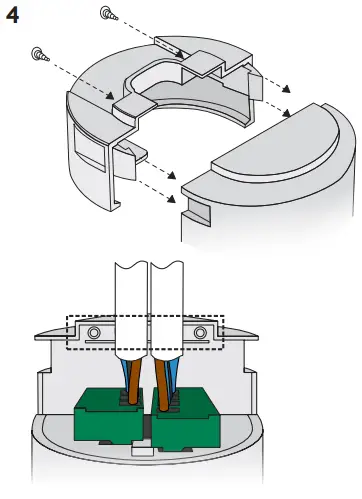 4