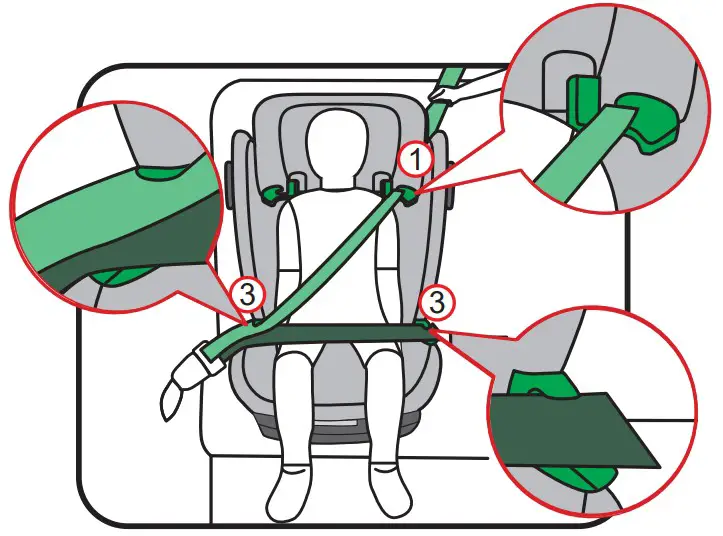 1
3
3