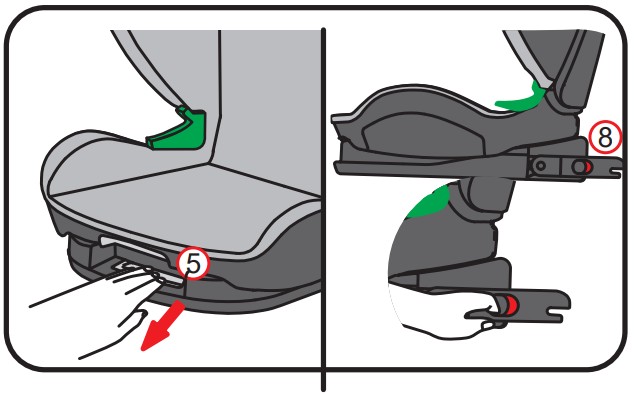 5

8