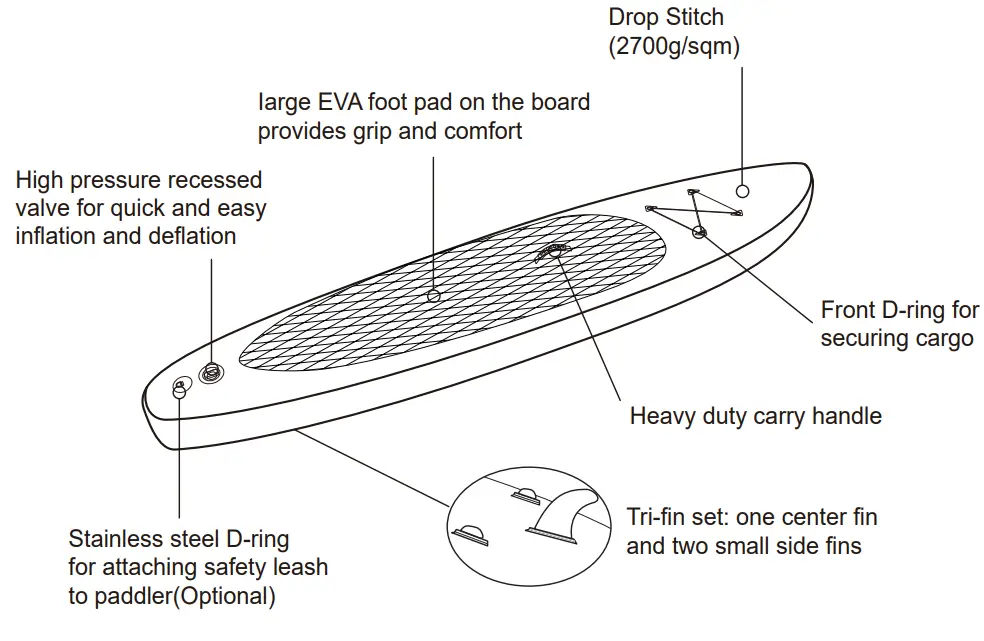 Drop Stitch
(2700g/sqm)

large EVA foot pad on the board provides grip and comfort

High pressure recessed valve for quick and easy inflation and deflation

Front D-ring for securing cargo

Heavy duty carry handle

Stainless steel D-ring for attaching safety leash to paddler(Optional)

Tri-fin set: one center fin and two small side fins