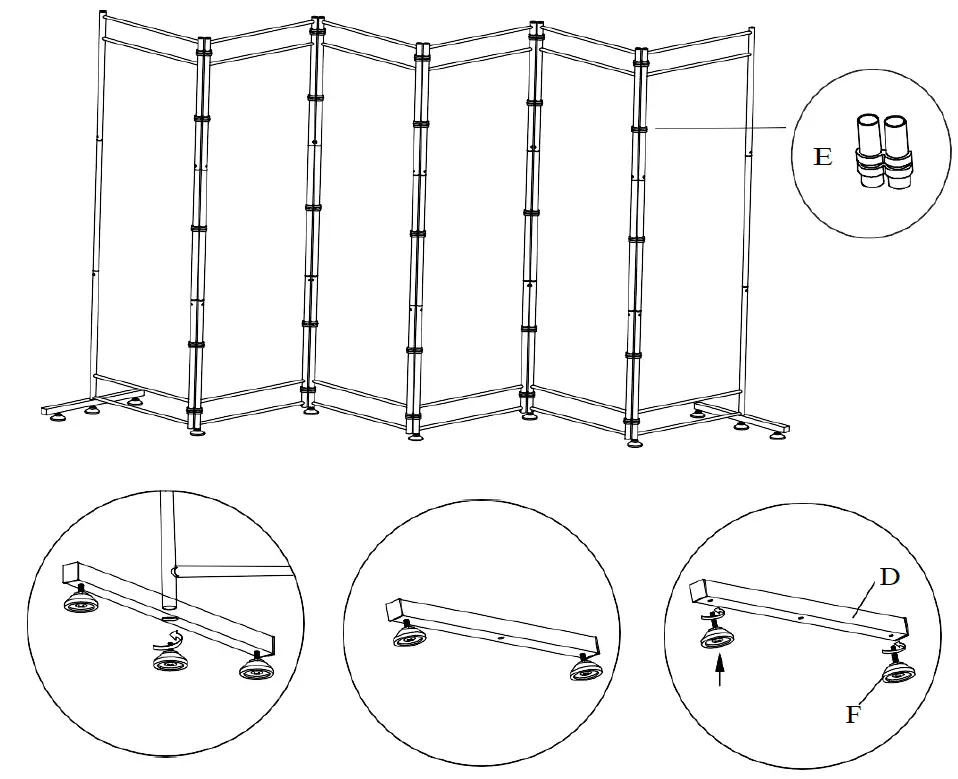 E

D

F