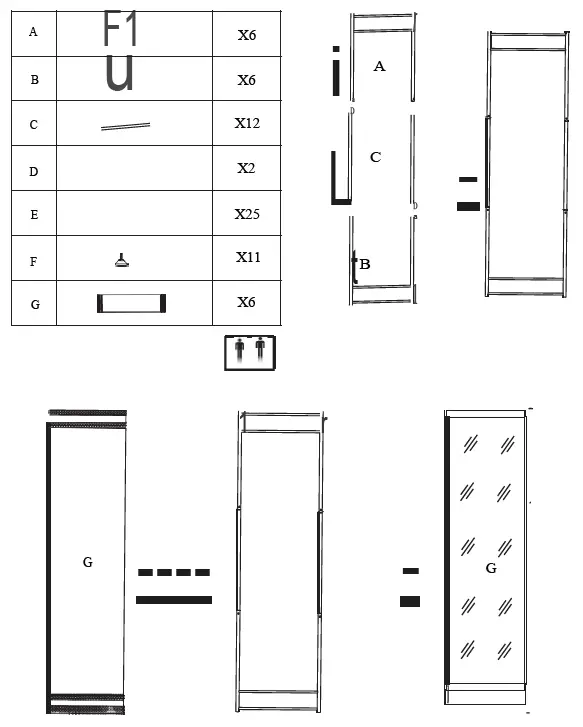 | A | F1 | X6 |
|---|---|---|
| B | U | X6 |
| C | | X12 |
| D | | X2 |
| E | | X25 |
| F | | X11 |
| G | | X6 |

A

C

B

G

G