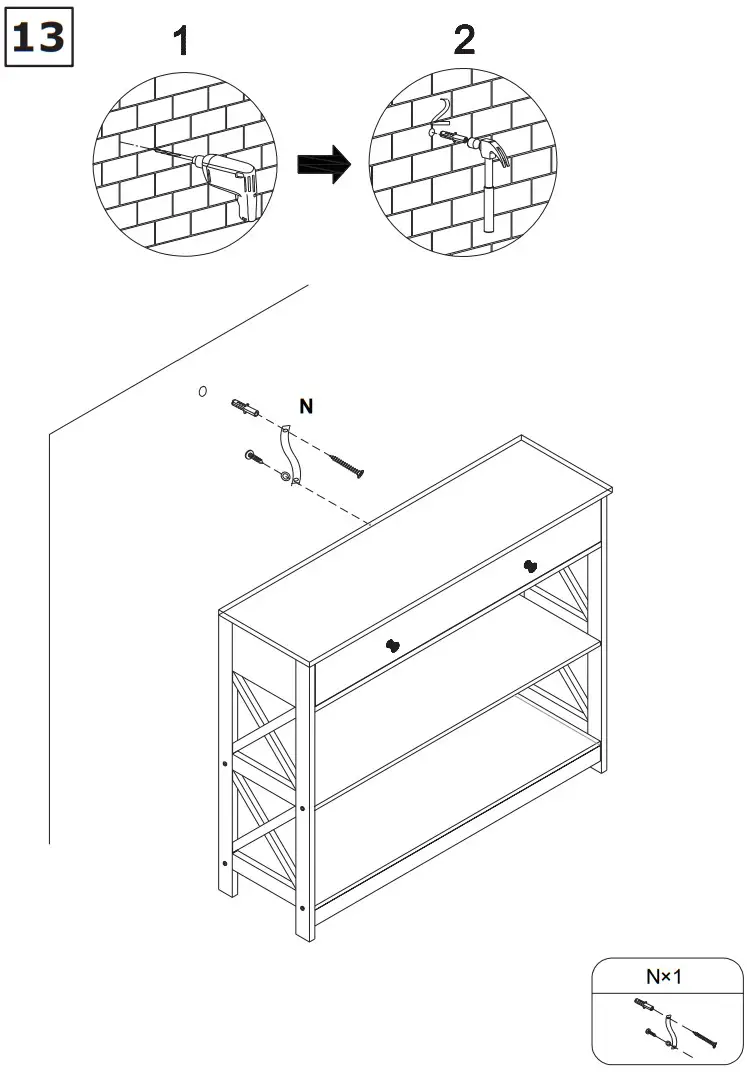 13

1

2

N

N×1