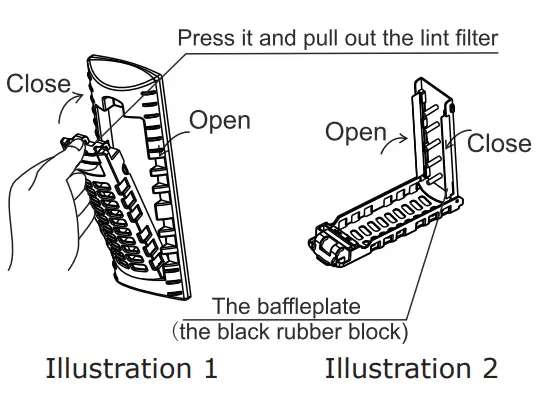 Press it and pull out the lint filter

Close

Open

Open

Close

The baffleplate
(the black rubber block)

Illustration 1

Illustration 2