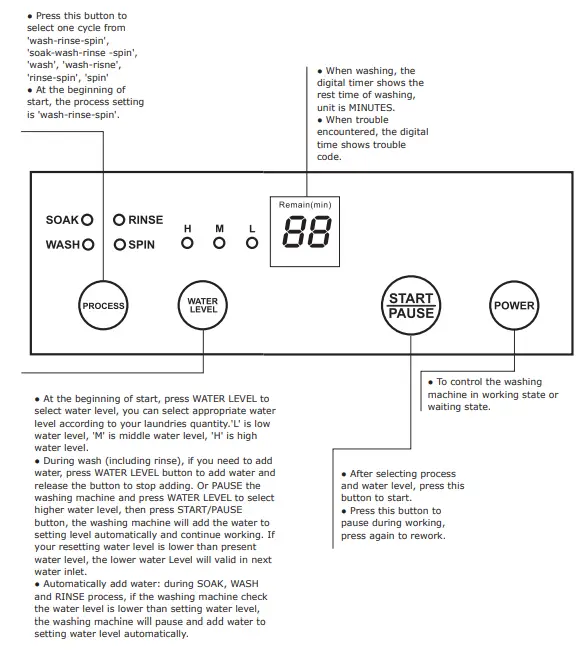 • Press this button to select one cycle from 'wash-rinse-spin', 'soak-wash-rinse -spin', 'wash', 'wash-risne', 'rinse-spin', 'spin'
• At the beginning of start, the process setting is 'wash-rinse-spin'.

• When washing, the digital timer shows the rest time of washing, unit is MINUTES.
• When trouble encountered, the digital time shows trouble code.

SOAK
WASH
RINSE
SPIN
H
M
L
Remain(min)
88
PROCESS
WATER LEVEL
START
PAUSE
POWER

• To control the washing machine in working state or waiting state.

• At the beginning of start, press WATER LEVEL to select water level, you can select appropriate water level according to your laundries quantity.'L' is low water level, 'M' is middle water level, 'H' is high water level.
• During wash (including rinse), if you need to add water, press WATER LEVEL button to add water and release the button to stop adding. Or PAUSE the washing machine and press WATER LEVEL to select higher water level, then press START/PAUSE button, the washing machine will add the water to setting level automatically and continue working. If your resetting water level is lower than present water level, the lower water Level will valid in next water inlet.
• Automatically add water: during SOAK, WASH and RINSE process, if the washing machine check the water level is lower than setting water level, the washing machine will pause and add water to setting water level automatically.

• After selecting process and water level, press this button to start.
• Press this button to pause during working, press again to rework.