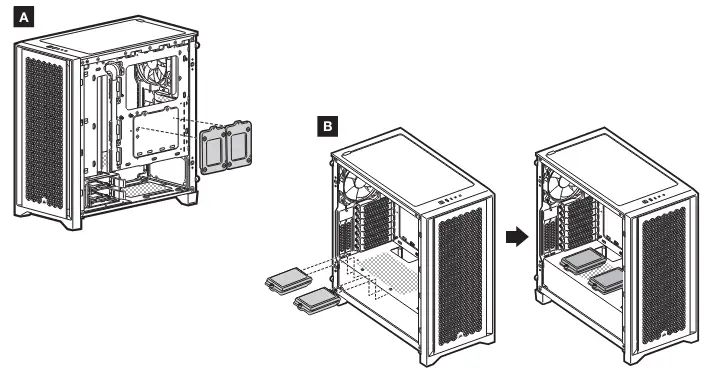 A

B