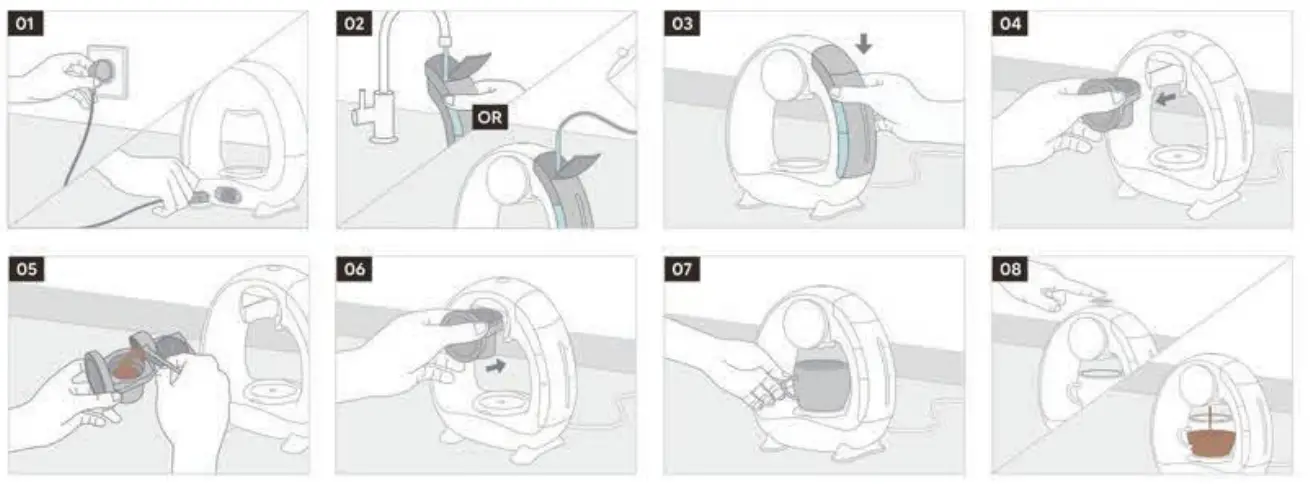 01

02

OR

03

04

05

06

07

08