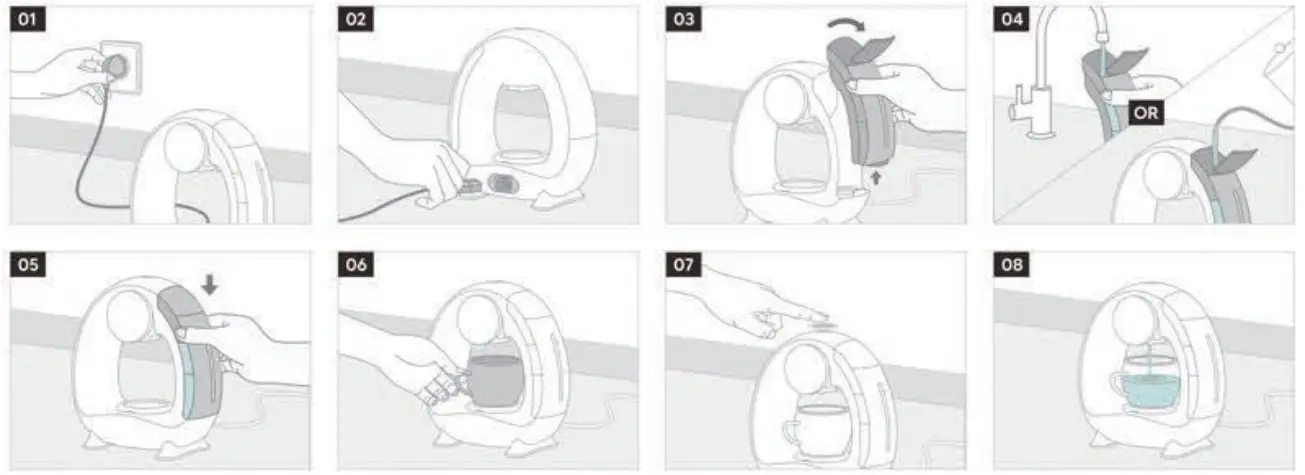 01

02

03

04

OR

05

06

07

08