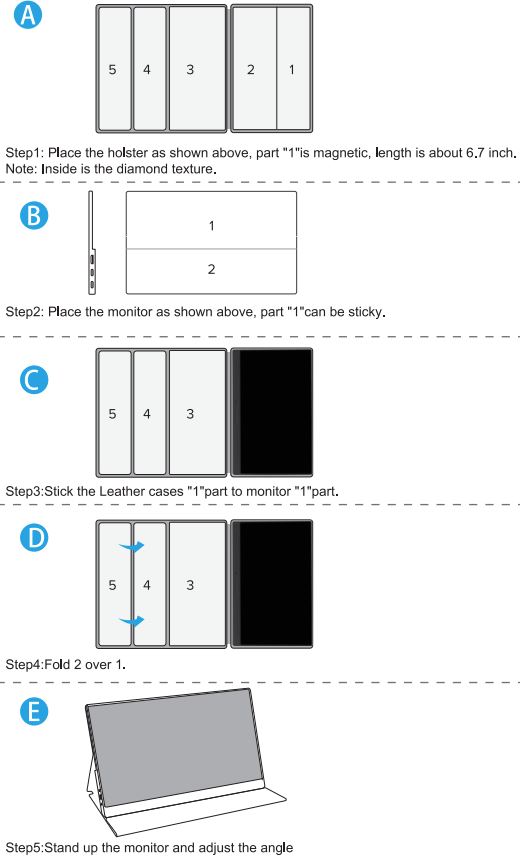 A

5 4 3 2 1

Step1: Place the holster as shown above, part "1"is magnetic, length is about 6.7 inch.
Note: Inside is the diamond texture.

B

1
2

Step2: Place the monitor as shown above, part "1"can be sticky.

C

5 4 3

Step3:Stick the Leather cases "1"part to monitor "1"part.

D

5 4 3

Step4:Fold 2 over 1.

E

Step5:Stand up the monitor and adjust the angle