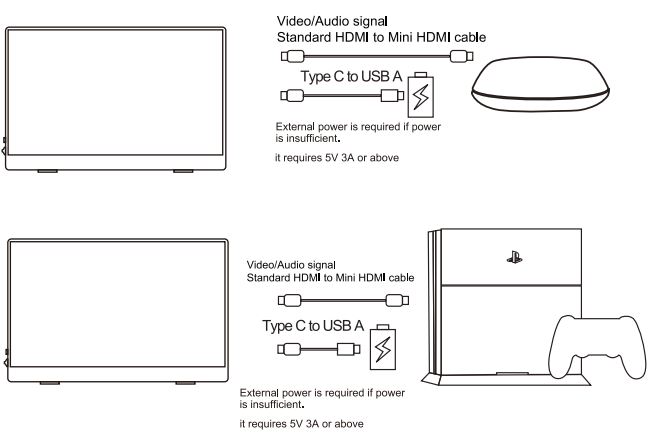 Video/Audio signal
Standard HDMI to Mini HDMI cable

Type C to USB A

External power is required if power is insufficient.

it requires 5V 3A or above

Video/Audio signal
Standard HDMI to Mini HDMI cable

Type C to USB A

External power is required if power is insufficient.

it requires 5V 3A or above