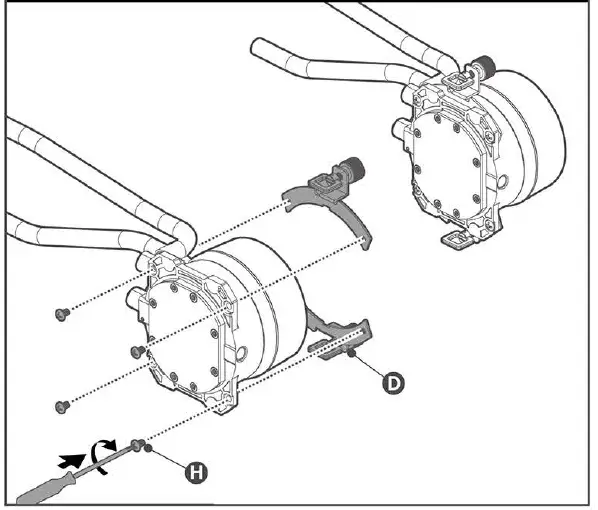 D

H